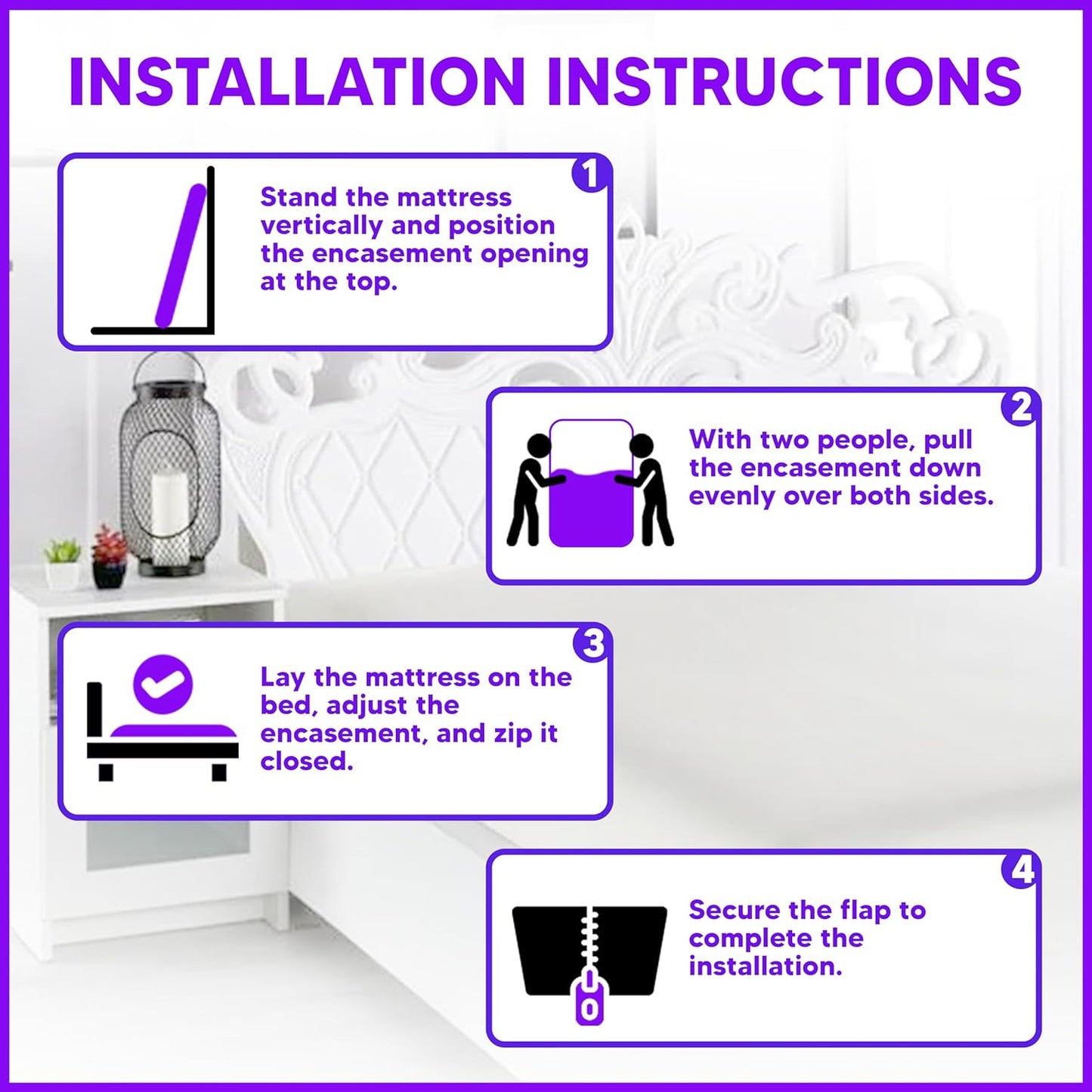 INSTALLATION INSTRUCTIONS

1

Stand the mattress vertically and position the encasement opening at the top.

2

With two people, pull the encasement down evenly over both sides.

3

Lay the mattress on the bed, adjust the encasement, and zip it closed.

4

Secure the flap to complete the installation.